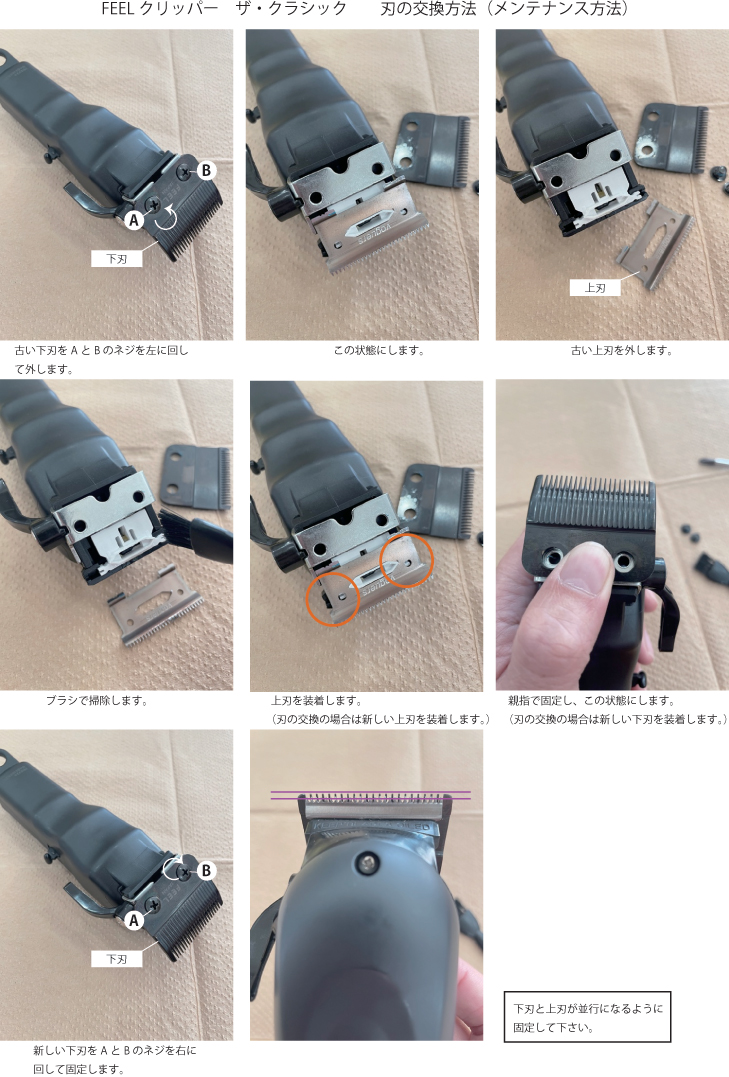 FEEL クリッパー　ザ・クラシック　　刃の交換方法（メンテナンス方法）

B
A
下刃

古い下刃を A と B のネジを左に回して外します。

この状態にします。

上刃

古い上刃を外します。

ブラシで掃除します。

上刃を装着します。
（刃の交換の場合は新しい上刃を装着します。）

親指で固定し、この状態にします。
（刃の交換の場合は新しい下刃を装着します。）

B
A
下刃

新しい下刃を A と B のネジを右に回して固定します。

下刃と上刃が並行になるように固定して下さい。