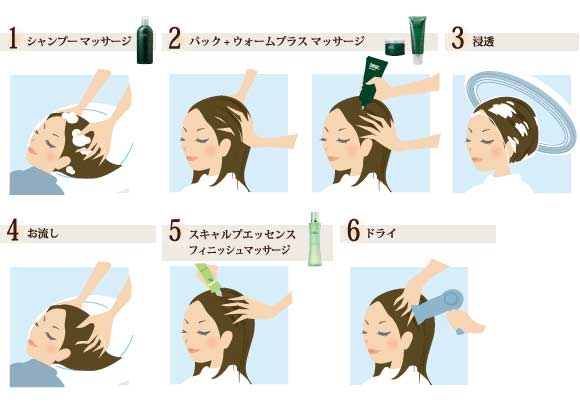 1 シャンプー マッサージ

2 パック + ウォームプラス マッサージ

3 浸透

4 お流し

5 スキャルプエッセンス フィニッシュマッサージ

6 ドライ