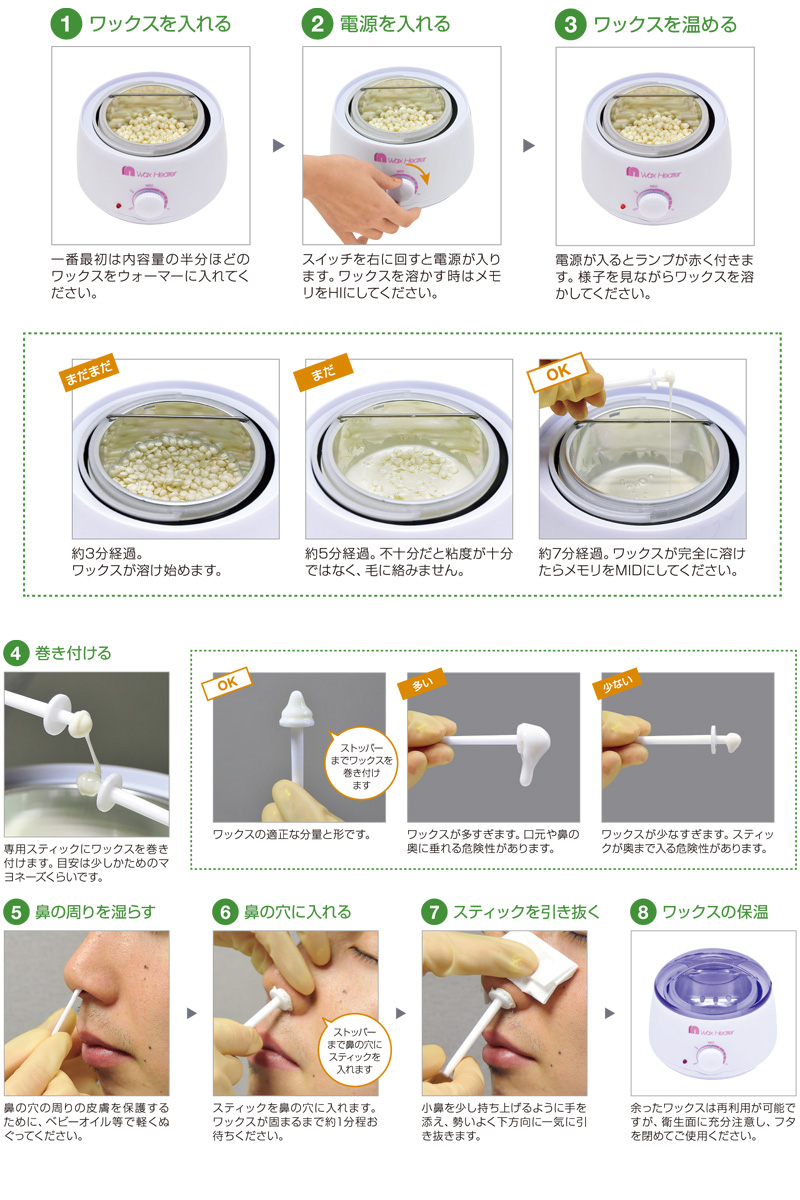 1 ワックスを入れる

Wax Heater

一番最初は内容量の半分ほどのワックスをウォーマーに入れてください。

2 電源を入れる

Wax Heater

スイッチを右に回すと電源が入ります。ワックスを溶かす時はメモリをHIにしてください。

3 ワックスを温める

Wax Heater

電源が入るとランプが赤く付きます。様子を見ながらワックスを溶かしてください。

まだまだ

約3分経過。
ワックスが溶け始めます。

まだ

約5分経過。不十分だと粘度が十分ではなく、毛に絡みません。

OK

約7分経過。ワックスが完全に溶けたらメモリをMIDにしてください。

4 巻き付ける

専用スティックにワックスを巻き付けます。目安は少しかためのマヨネーズくらいです。

OK

ストッパーまでワックスを巻き付けます

ワックスの適正な分量と形です。

多い

ワックスが多すぎます。口元や鼻の奥に垂れる危険性があります。

少ない

ワックスが少なすぎます。スティックが奥まで入る危険性があります。

5 鼻の周りを湿らす

鼻の穴の周りの皮膚を保護するために、ベビーオイル等で軽くぬぐってください。

6 鼻の穴に入れる

ストッパーまで鼻の穴にスティックを入れます

スティックを鼻の穴に入れます。ワックスが固まるまで約1分程お待ちください。

7 スティックを引き抜く

小鼻を少し持ち上げるように手を添え、勢いよく下方向に一気に引き抜きます。

8 ワックスの保温

Wax Heater

余ったワックスは再利用が可能ですが、衛生面に充分注意し、フタを閉めてご使用ください。